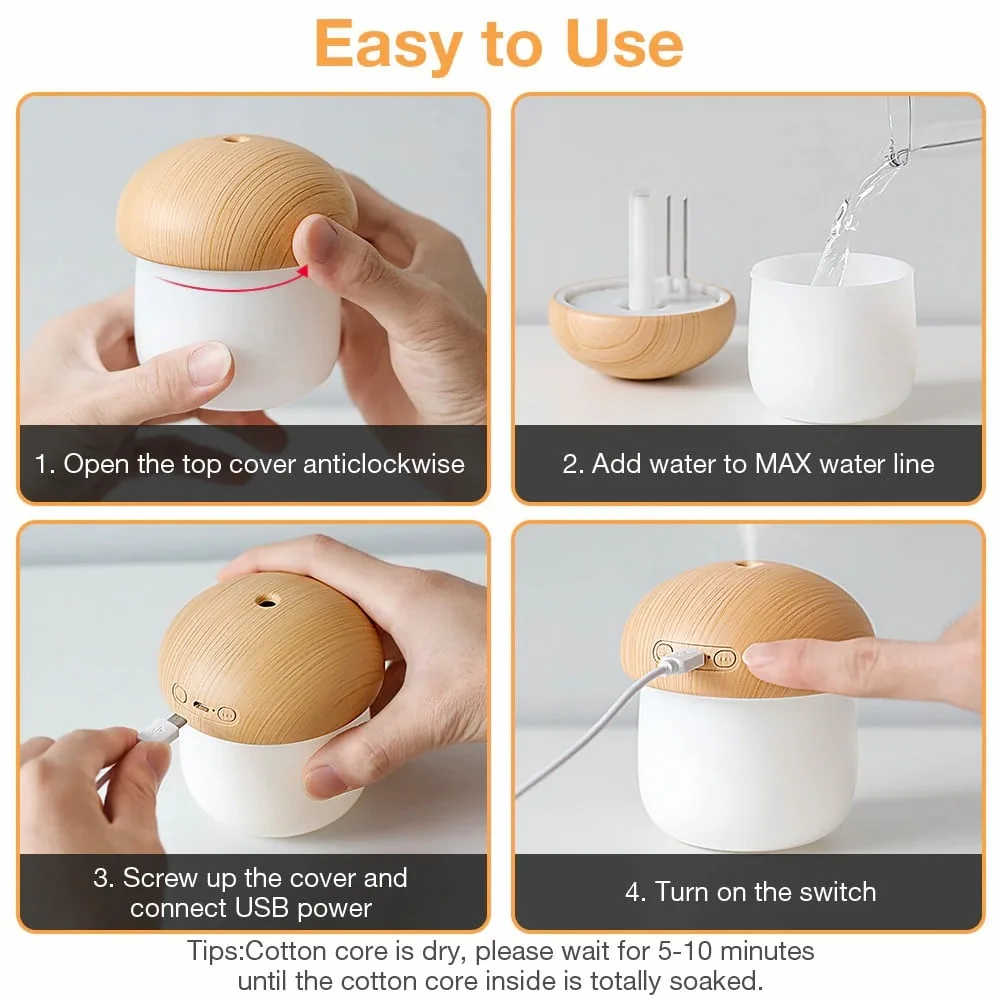 Easy to Use

1. Open the top cover anticlockwise

2. Add water to MAX water line

3. Screw up the cover and connect USB power

4. Turn on the switch

Tips:Cotton core is dry, please wait for 5-10 minutes until the cotton core inside is totally soaked.