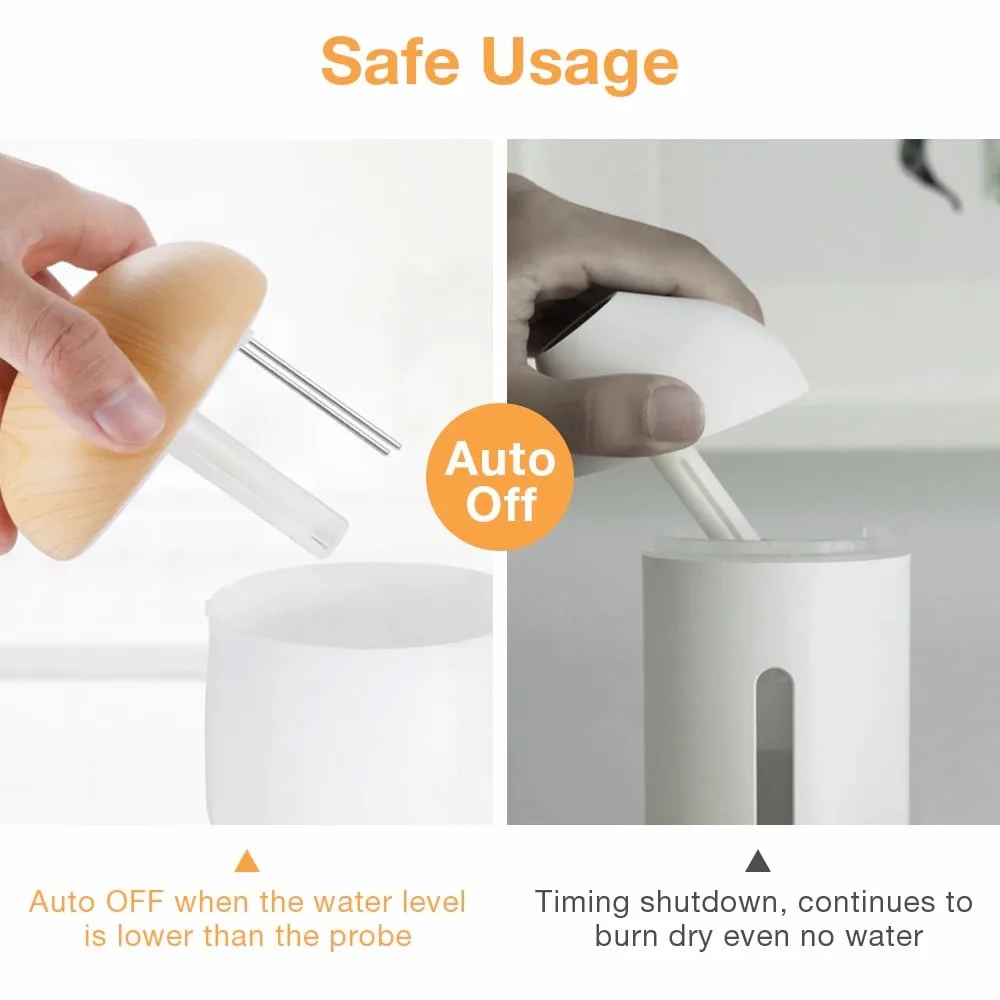 Safe Usage

Auto Off

Auto OFF when the water level is lower than the probe

Timing shutdown, continues to burn dry even no water