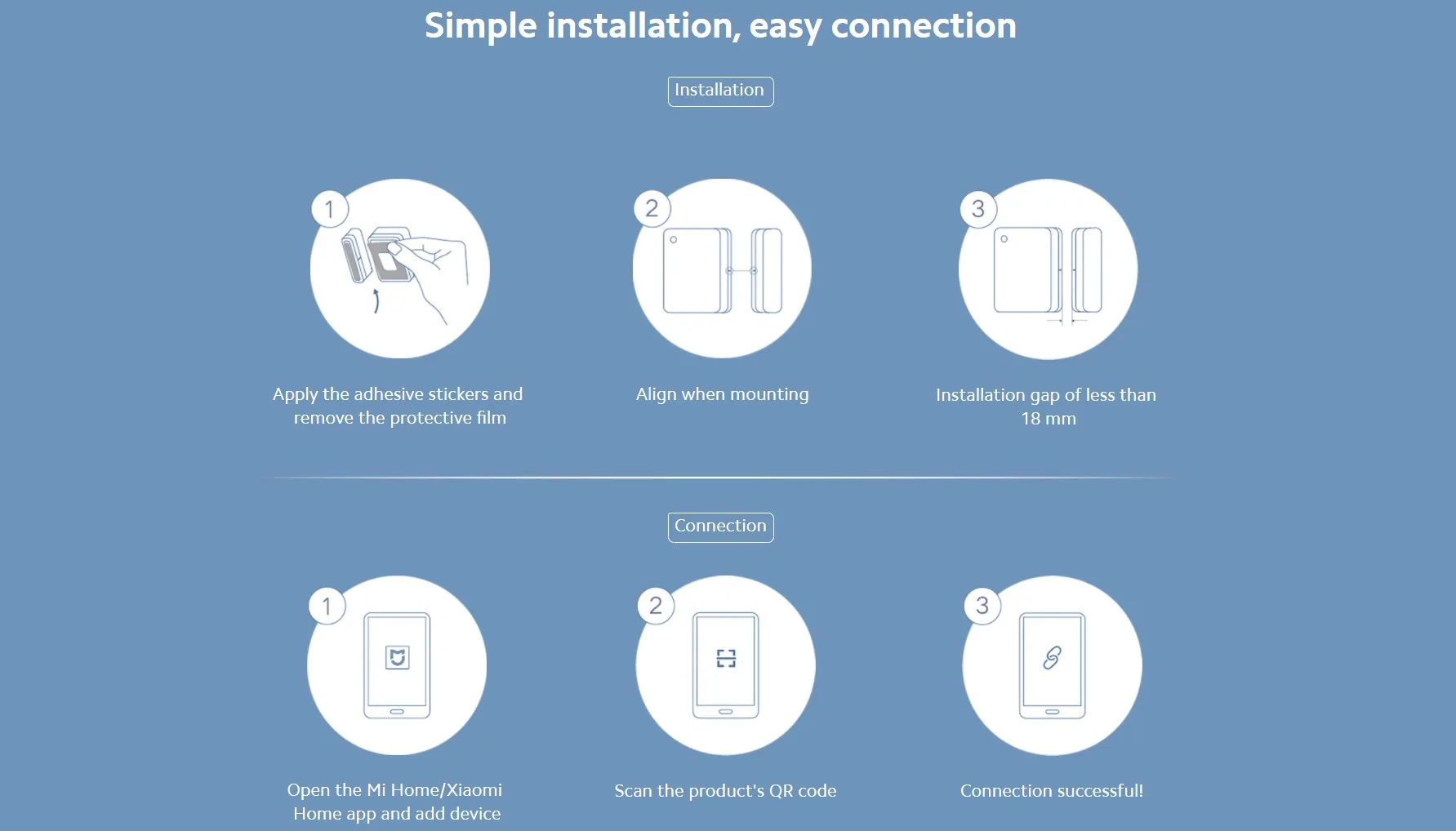 Simple installation, easy connection

Installation

1

Apply the adhesive stickers and remove the protective film

2

Align when mounting

3

Installation gap of less than 18 mm

Connection

1

Open the Mi Home/Xiaomi Home app and add device

2

Scan the product's QR code

3

Connection successful!